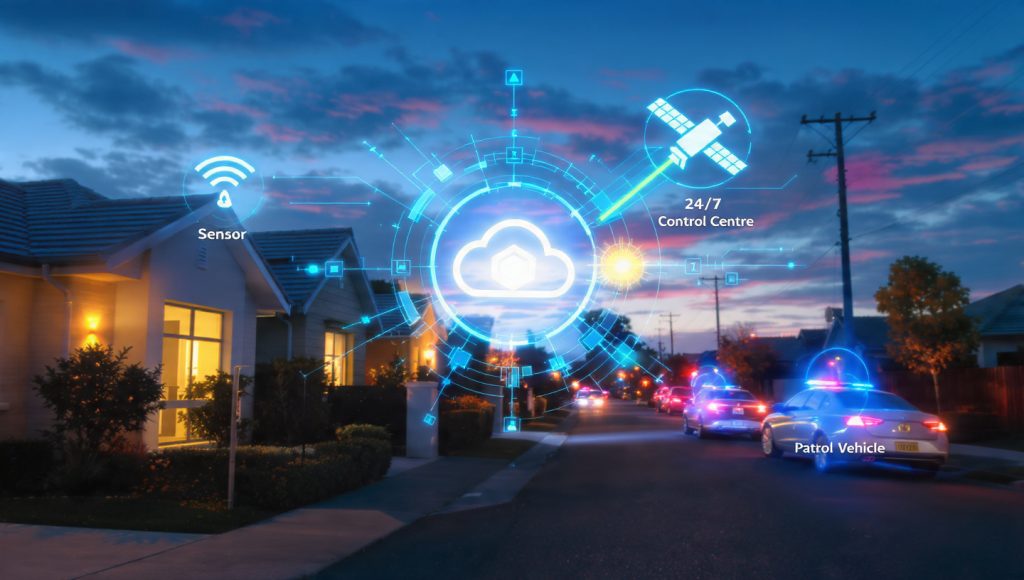 Sensor

24/7
Control Centre

Patrol Vehicle